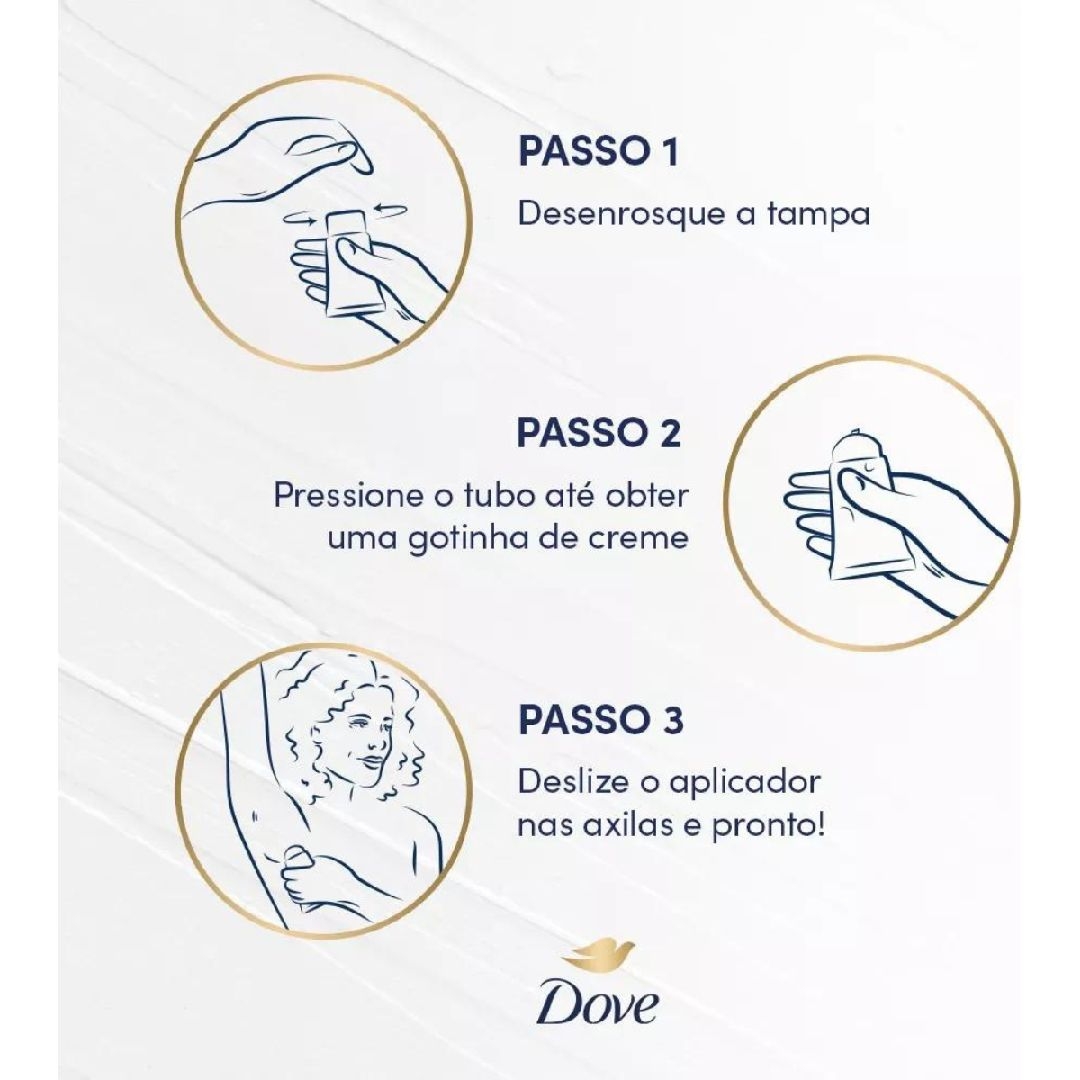 PASSO 1
Desenrosque a tampa

PASSO 2
Pressione o tubo até obter uma gotinha de creme

PASSO 3
Deslize o aplicador nas axilas e pronto!

Dove