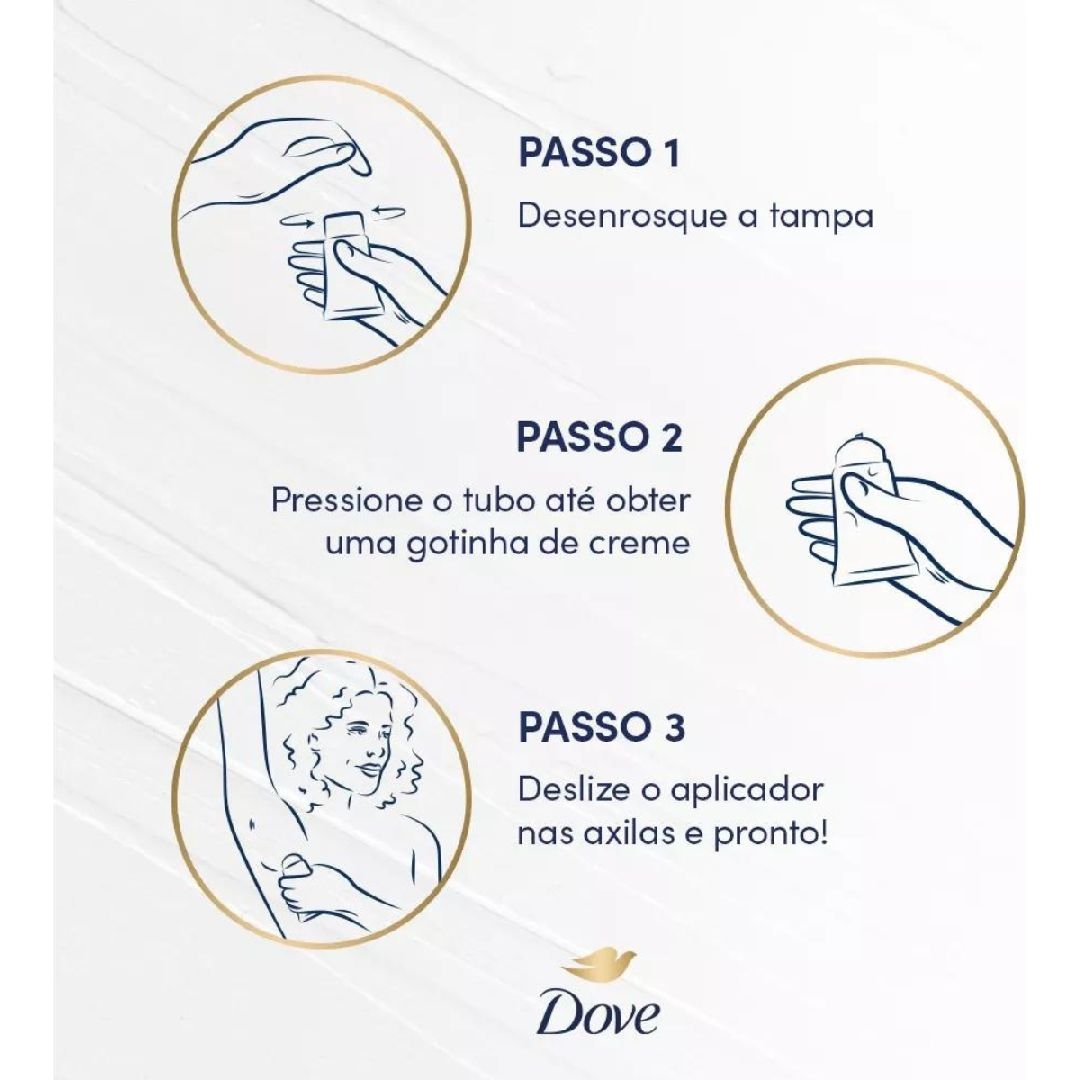 PASSO 1

Desenrosque a tampa

PASSO 2

Pressione o tubo até obter uma gotinha de creme

PASSO 3

Deslize o aplicador nas axilas e pronto!

Dove