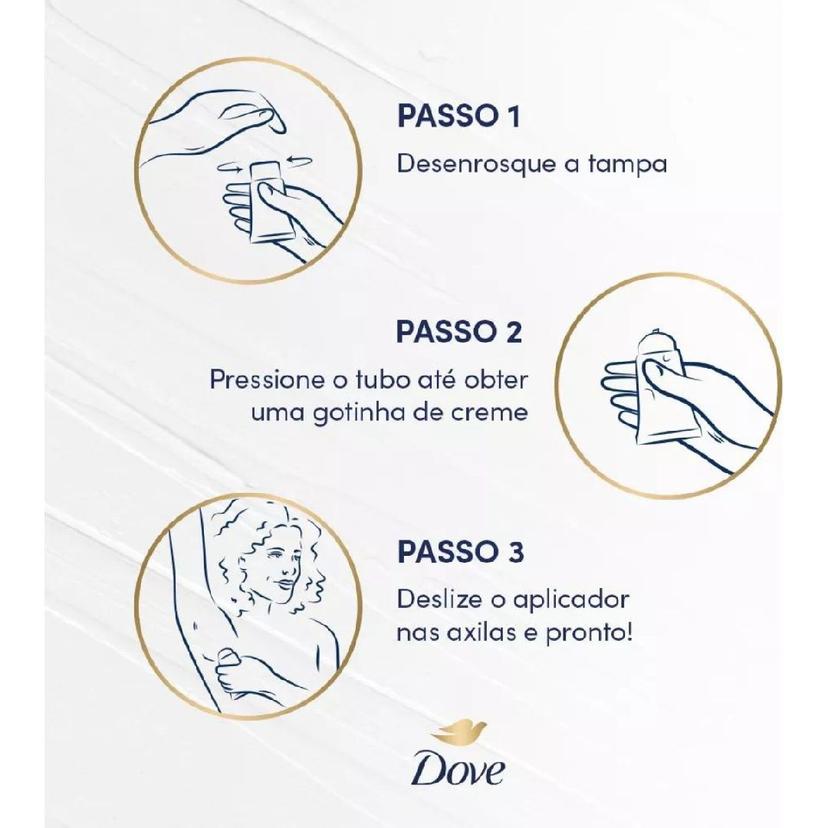 PASSO 1
Desenrosque a tampa

PASSO 2
Pressione o tubo até obter uma gotinha de creme

PASSO 3
Deslize o aplicador nas axilas e pronto!

Dove