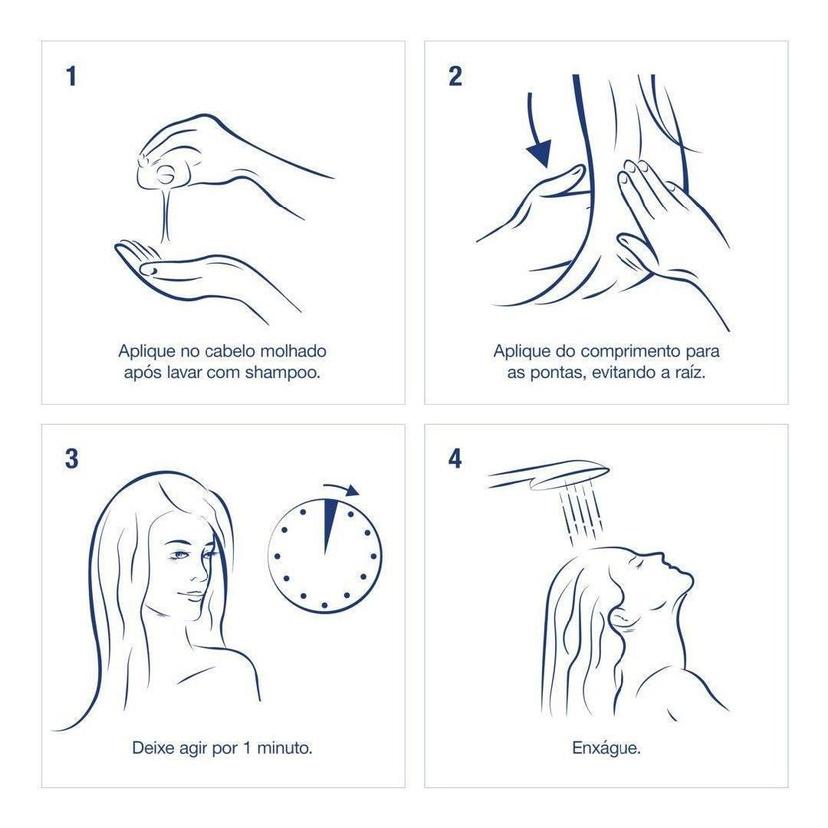 1

Aplique no cabelo molhado após lavar com shampoo.

2

Aplique do comprimento para as pontas, evitando a raíz.

3

Deixe agir por 1 minuto.

4

Enxágue.