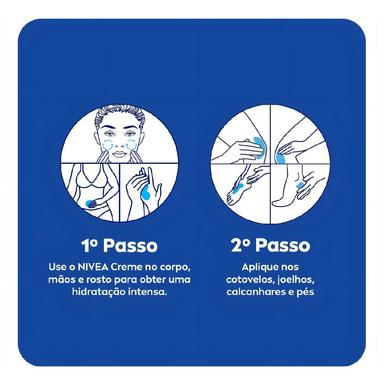 1º Passo

Use o NIVEA Creme no corpo, mãos e rosto para obter uma hidratação intensa.

2º Passo

Aplique nos cotovelos, joelhos, calcanhares e pés