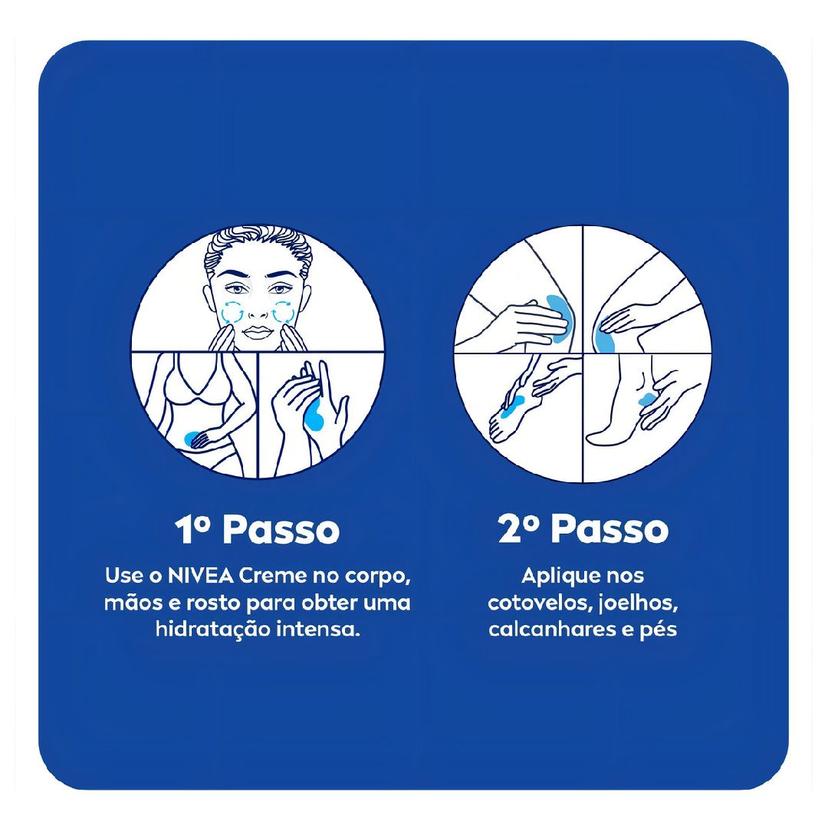 1º Passo

Use o NIVEA Creme no corpo, mãos e rosto para obter uma hidratação intensa.

2º Passo

Aplique nos cotovelos, joelhos, calcanhares e pés