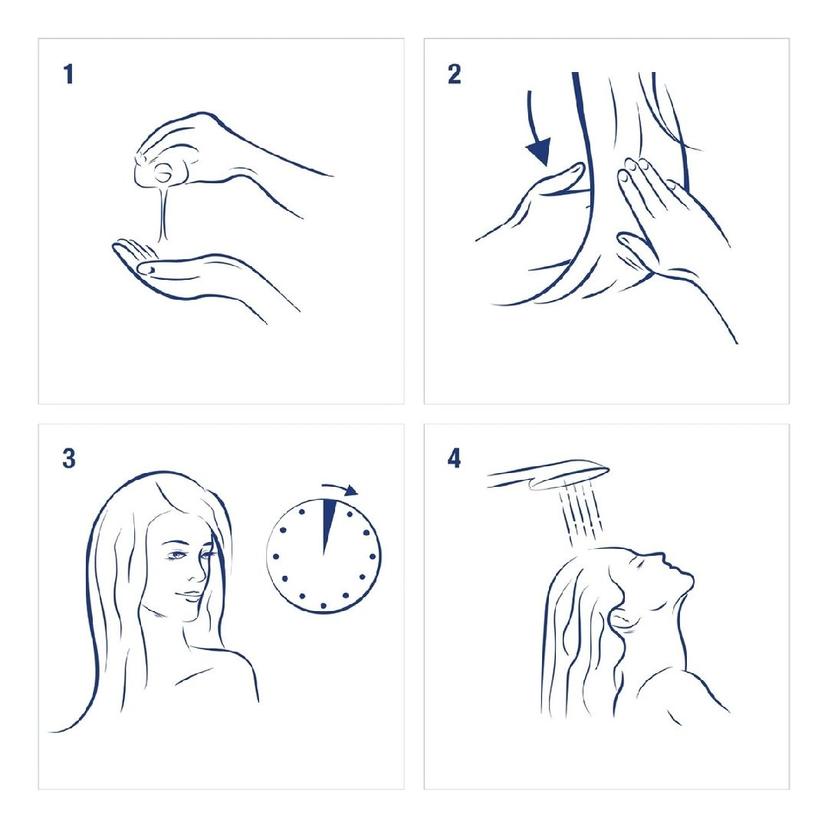 1

2

3

4