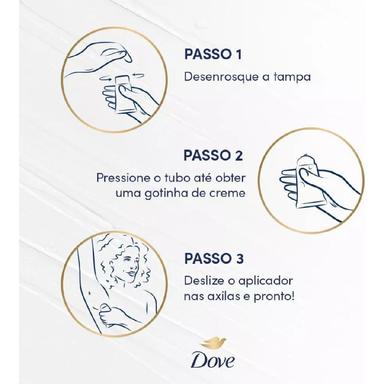 PASSO 1
Desenrosque a tampa

PASSO 2
Pressione o tubo até obter uma gotinha de creme

PASSO 3
Deslize o aplicador nas axilas e pronto!

Dove